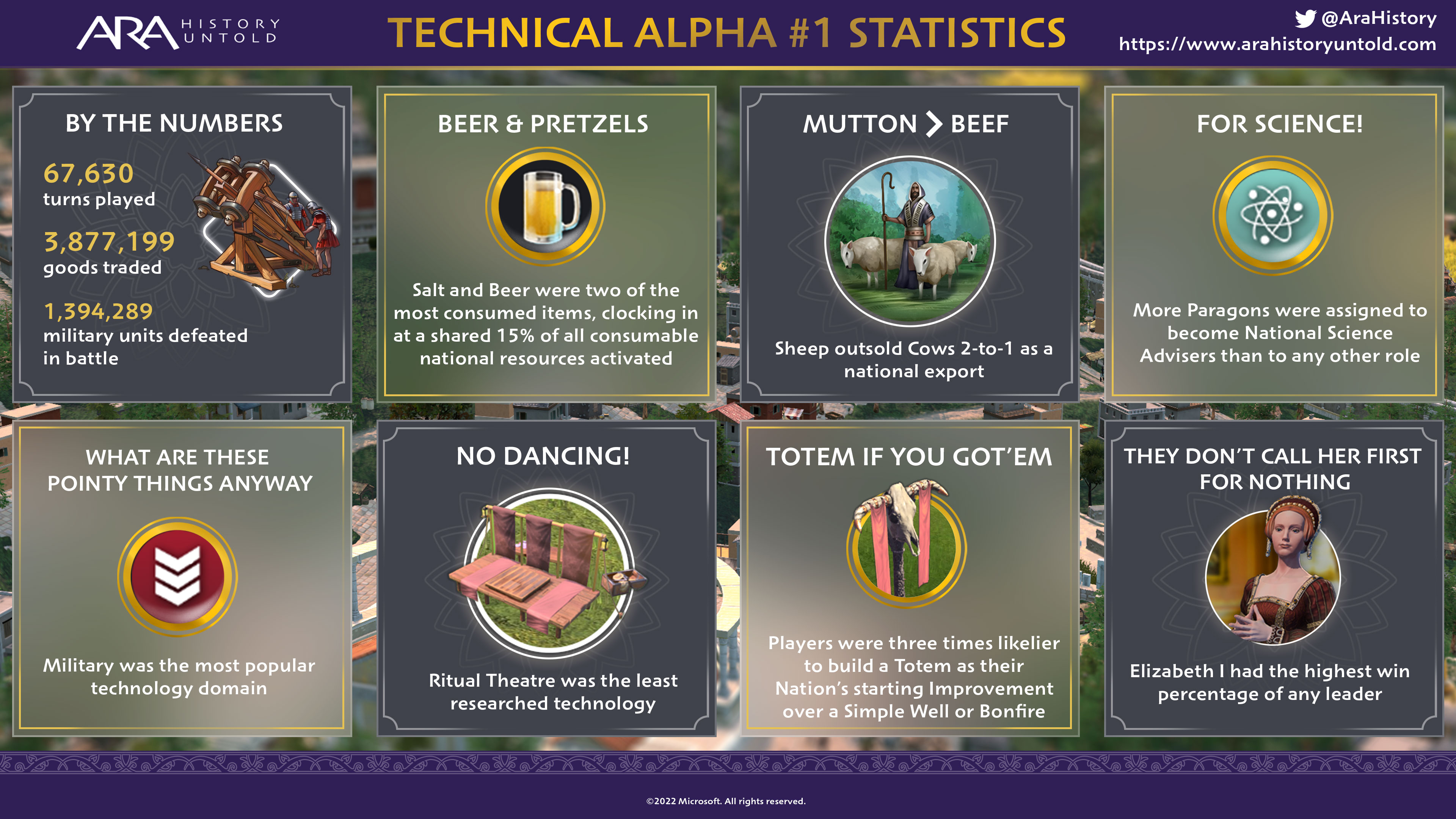 ARA HISTORY UNTOLD

TECHNICAL ALPHA #1 STATISTICS

@AraHistory
https://www.arahistoryuntold.com

BY THE NUMBERS

67,630
turns played

3,877,199
goods traded

1,394,289
military units defeated in battle

BEER & PRETZELS

Salt and Beer were two of the most consumed items, clocking in at a shared 15% of all consumable national resources activated

MUTTON > BEEF

Sheep outsold Cows 2-to-1 as a national export

FOR SCIENCE!

More Paragons were assigned to become National Science Advisers than to any other role

WHAT ARE THESE POINTY THINGS ANYWAY

Military was the most popular technology domain

NO DANCING!

Ritual Theatre was the least researched technology

TOTEM IF YOU GOT'EM

Players were three times likelier to build a Totem as their Nation's starting Improvement over a Simple Well or Bonfire

THEY DON'T CALL HER FIRST FOR NOTHING

Elizabeth I had the highest win percentage of any leader

©2022 Microsoft. All rights reserved.