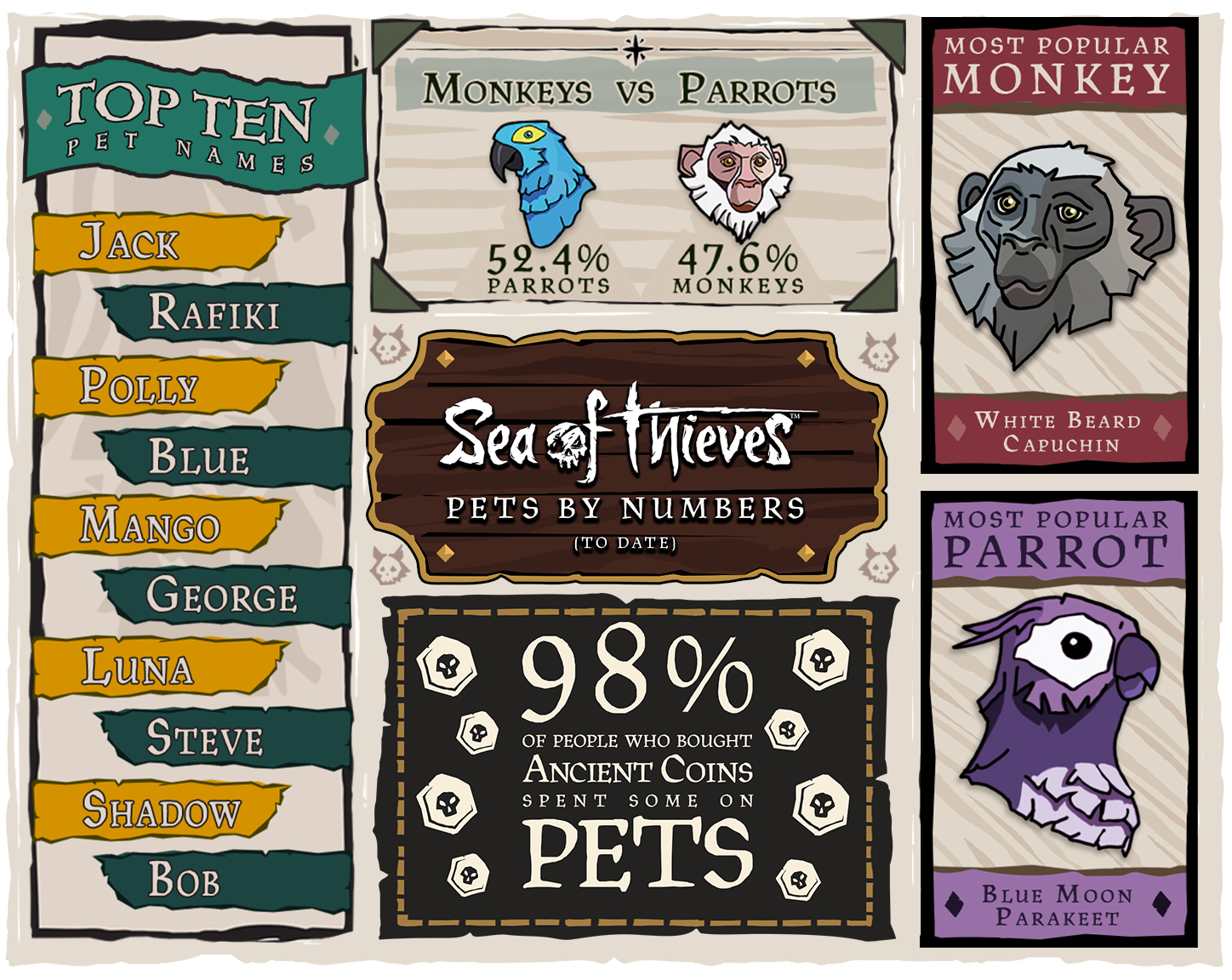 TOP TEN
PET NAMES

JACK
RAFIKI
POLLY
BLUE
MANGO
GEORGE
LUNA
STEVE
SHADOW
BOB

MONKEYS VS PARROTS
52.4%
PARROTS
47.6%
MONKEYS

Sea of Thieves™
PETS BY NUMBERS
(TO DATE)

98%
OF PEOPLE WHO BOUGHT
ANCIENT COINS
SPENT SOME ON
PETS

MOST POPULAR
MONKEY
WHITE BEARD CAPUCHIN

MOST POPULAR
PARROT
BLUE MOON PARAKEET