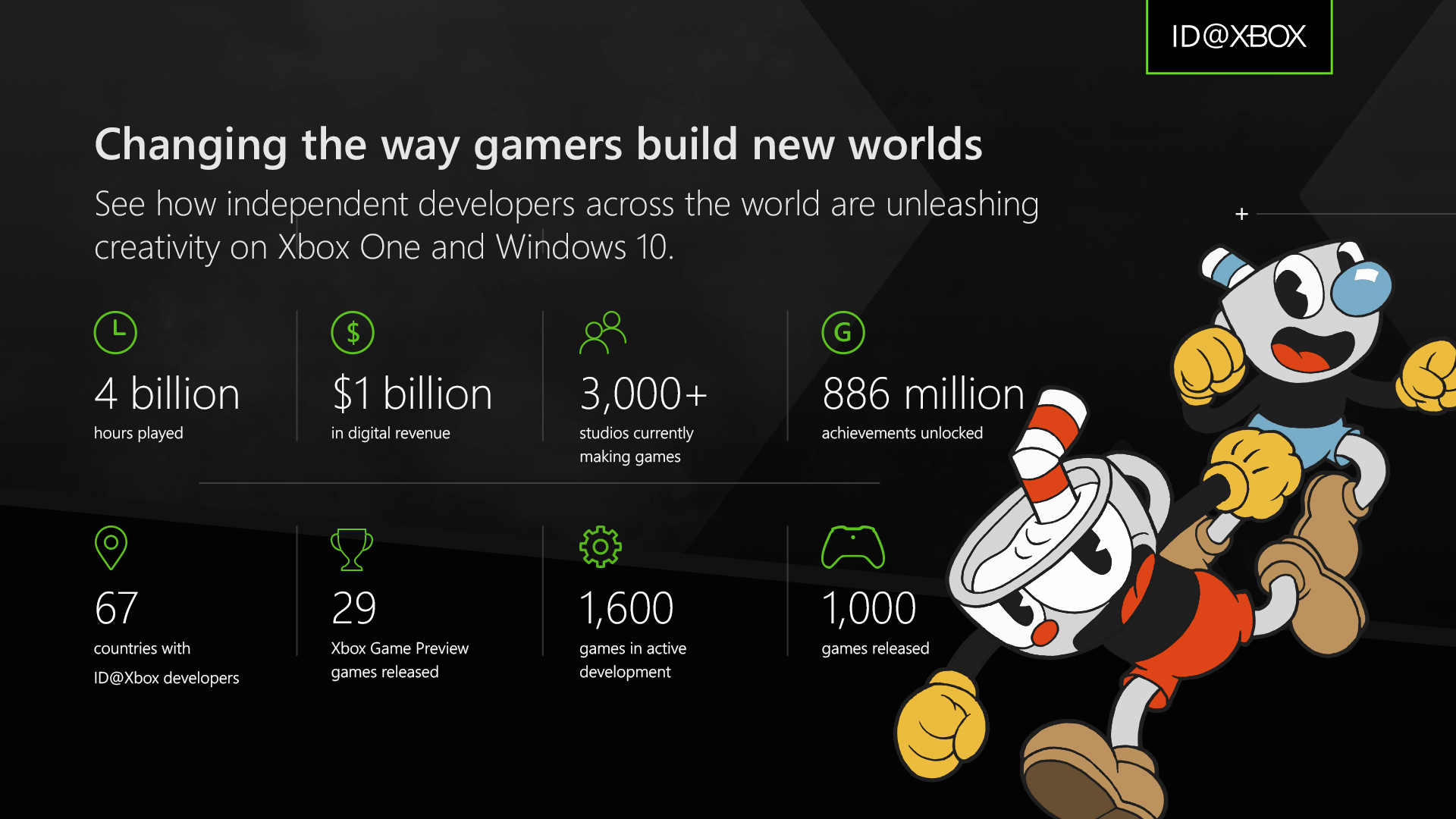 ID@XBOX

Changing the way gamers build new worlds

See how independent developers across the world are unleashing creativity on Xbox One and Windows 10.

4 billion
hours played

$1 billion
in digital revenue

3,000+
studios currently making games

886 million
achievements unlocked

67
countries with ID@Xbox developers

29
Xbox Game Preview games released

1,600
games in active development

1,000
games released