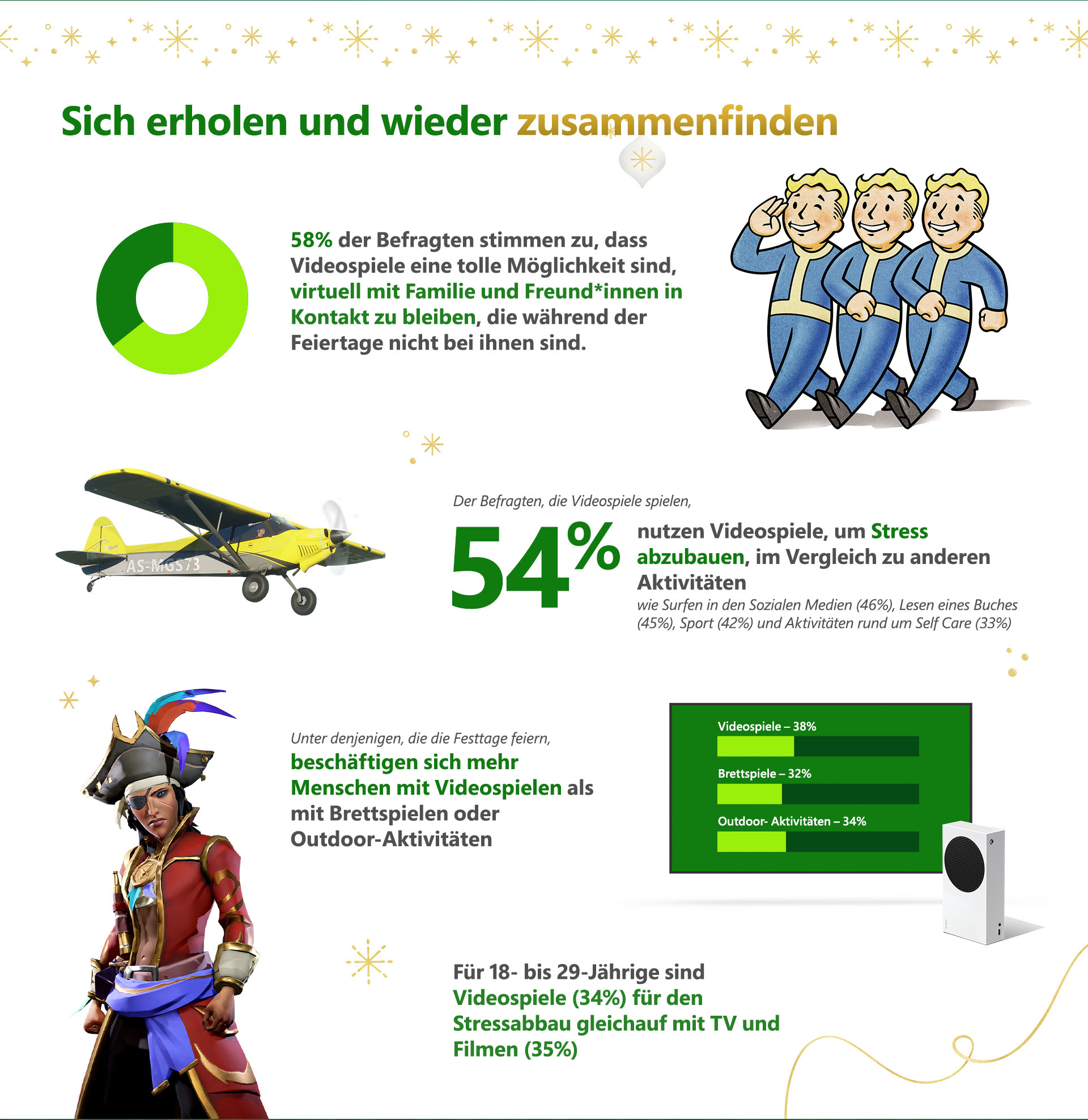 Sich erholen und wieder zusammenfinden

58% der Befragten stimmen zu, dass Videospiele eine tolle Möglichkeit sind, virtuell mit Familie und Freund*innen in Kontakt zu bleiben, die während der Feiertage nicht bei ihnen sind.

AS-MGS73

Der Befragten, die Videospiele spielen,

54%

nutzen Videospiele, um Stress abzubauen, im Vergleich zu anderen Aktivitäten

wie Surfen in den Sozialen Medien (46%), Lesen eines Buches (45%), Sport (42%) und Aktivitäten rund um Self Care (33%)

Unter denjenigen, die die Festtage feiern, beschäftigen sich mehr Menschen mit Videospielen als mit Brettspielen oder Outdoor-Aktivitäten

Videospiele – 38%

Brettspiele – 32%

Outdoor- Aktivitäten – 34%

Für 18- bis 29-Jährige sind Videospiele (34%) für den Stressabbau gleichauf mit TV und Filmen (35%)