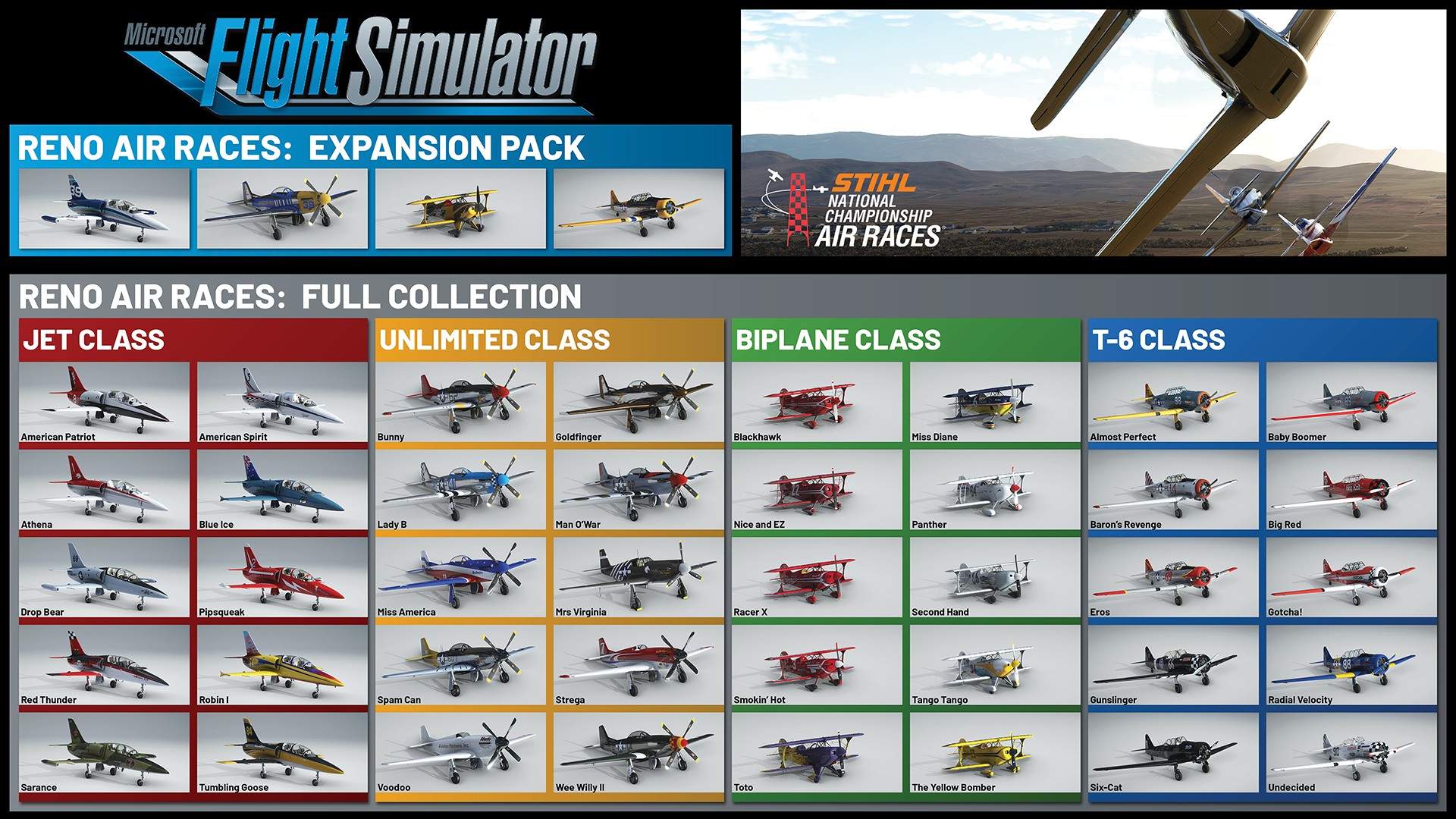 Microsoft Flight Simulator

RENO AIR RACES: EXPANSION PACK

STIHL NATIONAL CHAMPIONSHIP AIR RACES

RENO AIR RACES: FULL COLLECTION

JET CLASS

American Patriot
American Spirit
Athena
Blue Ice
Drop Bear
Pipsqueak
Red Thunder
Robin I
Sarance
Tumbling Goose

UNLIMITED CLASS

Bunny
Goldfinger
Lady B
Man O'War
Miss America
Mrs Virginia
Spam Can
Strega
Voodoo
Wee Willy II

BIPLANE CLASS

Blackhawk
Miss Diane
Nice and EZ
Panther
Racer X
Second Hand
Smokin' Hot
Tango Tango
Toto
The Yellow Bomber

T-6 CLASS

Almost Perfect
Baby Boomer
Baron's Revenge
Big Red
Eros
Gotcha!
Gunslinger
Radial Velocity
Six-Cat
Undecided