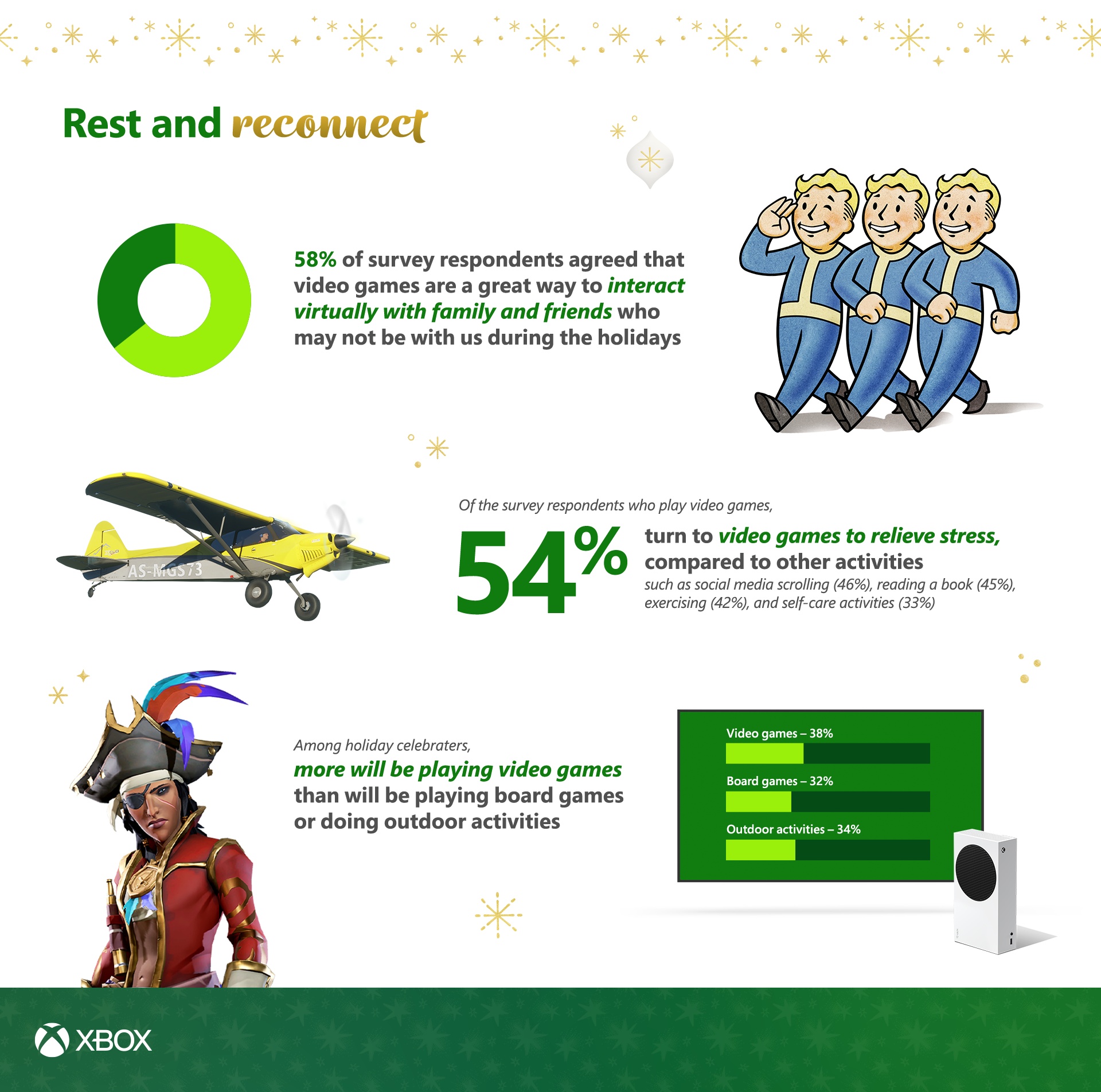 Rest and reconnect

58% of survey respondents agreed that video games are a great way to interact virtually with family and friends who may not be with us during the holidays

AS-MGS73

Of the survey respondents who play video games,

54% turn to video games to relieve stress, compared to other activities such as social media scrolling (46%), reading a book (45%), exercising (42%), and self-care activities (33%)

Among holiday celebraters, more will be playing video games than will be playing board games or doing outdoor activities

Video games – 38%

Board games – 32%

Outdoor activities – 34%

XBOX